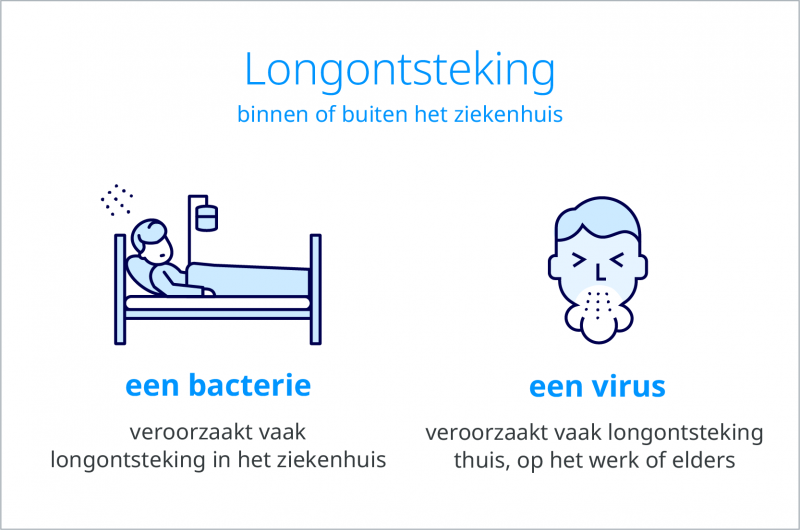 Longontsteking
binnen of buiten het ziekenhuis

een bacterie
veroorzaakt vaak longontsteking in het ziekenhuis

een virus
veroorzaakt vaak longontsteking thuis, op het werk of elders